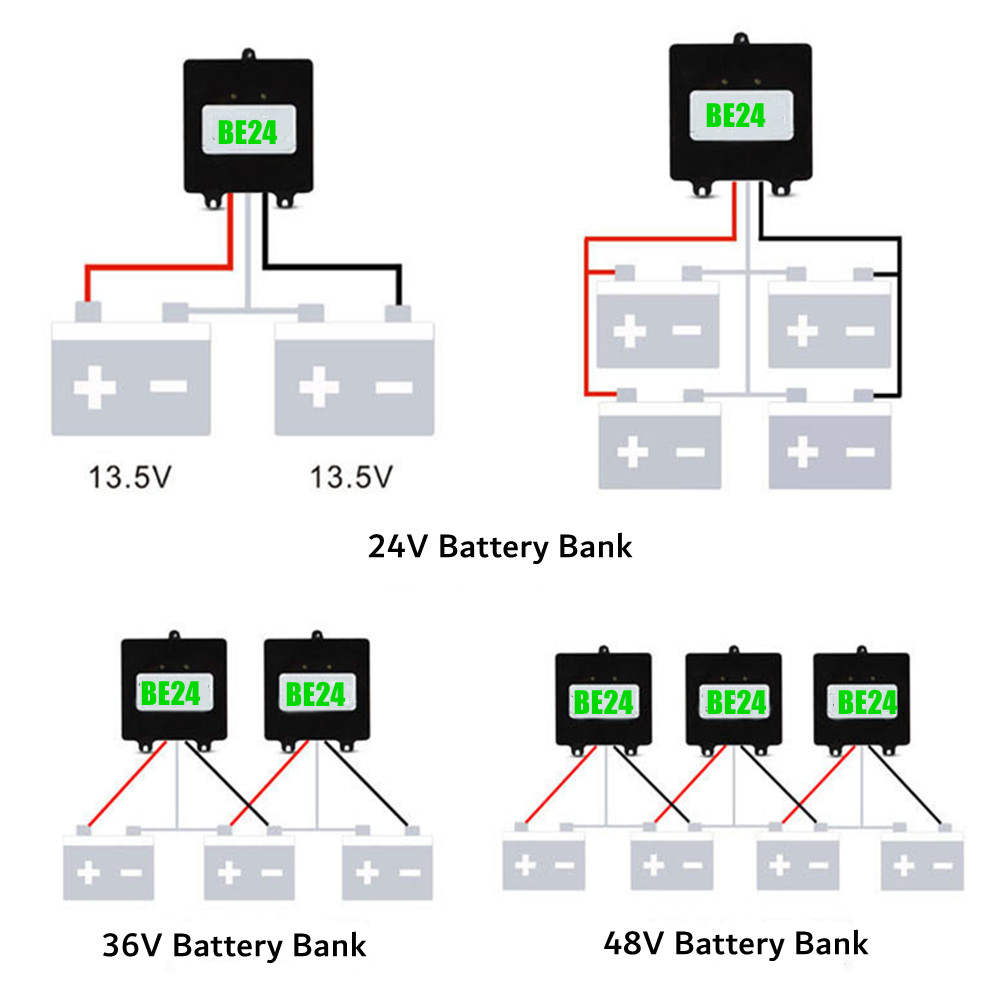 BE24

+ −

+ −

13.5V

13.5V

BE24

+ −

+ −

+ −

+ −

24V Battery Bank

BE24

BE24

+ −

+ −

+ −

36V Battery Bank

BE24

BE24

BE24

+ −

+ −

+ −

+ −

48V Battery Bank