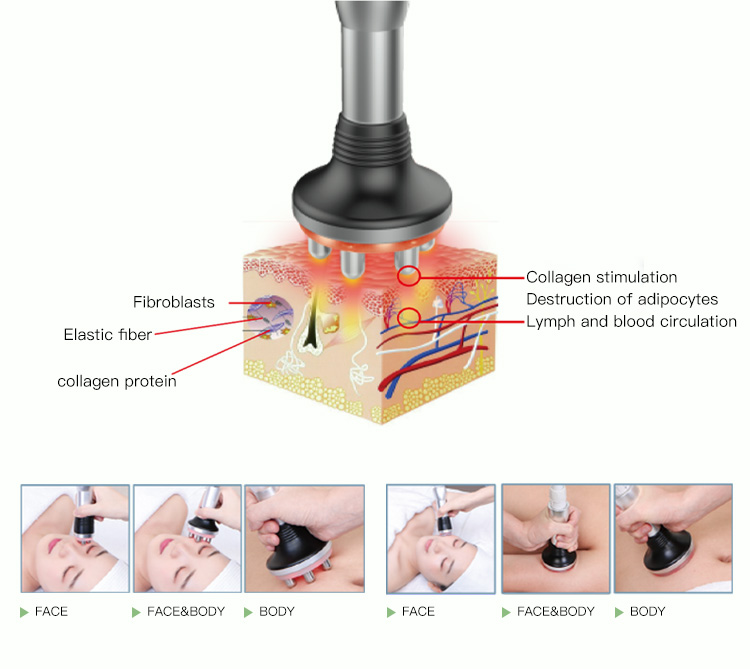 Fibroblasts
Elastic fiber
collagen protein
Collagen stimulation
Destruction of adipocytes
Lymph and blood circulation

FACE
FACE&BODY
BODY
FACE
FACE&BODY
BODY